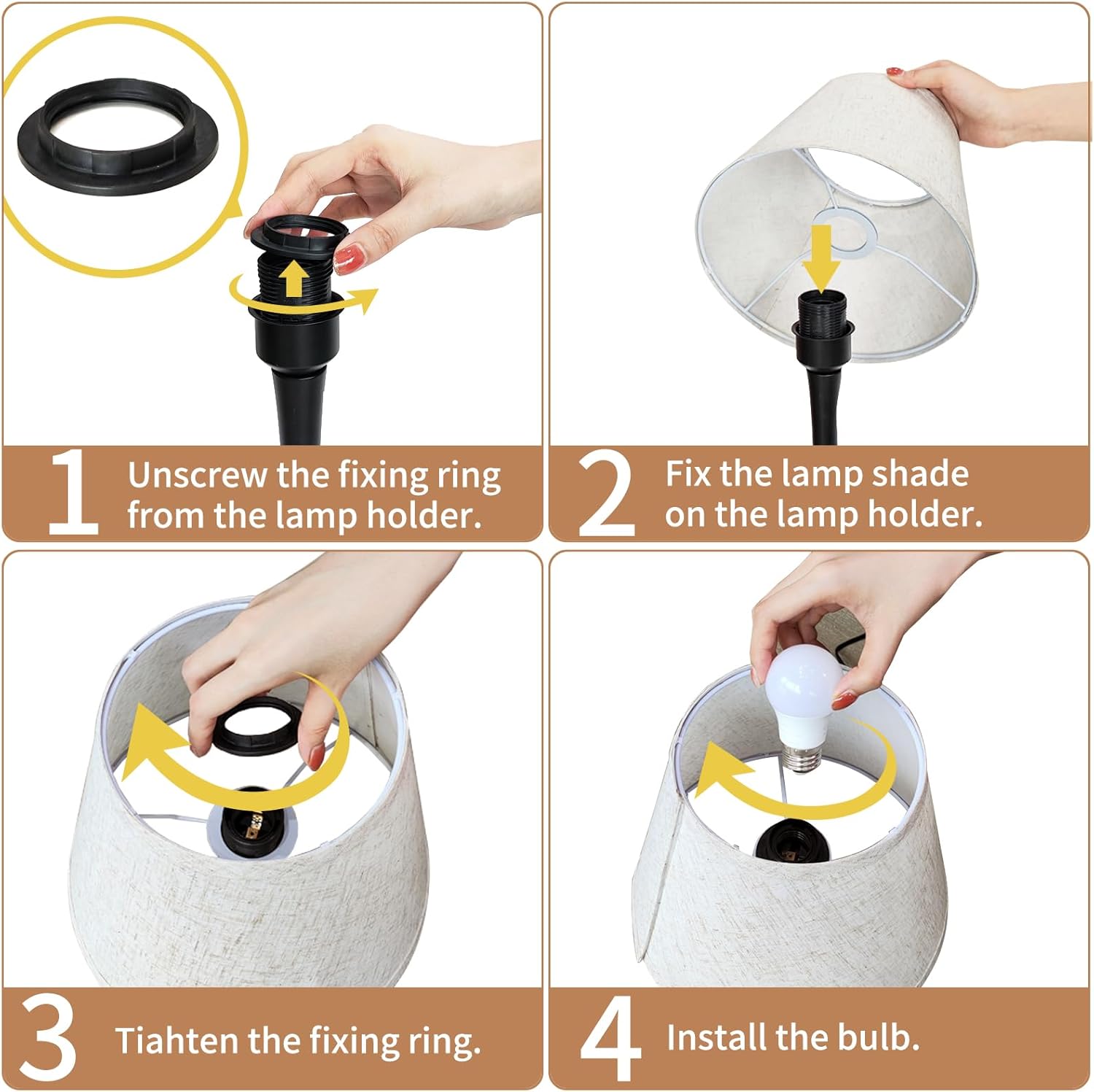 1 Unscrew the fixing ring from the lamp holder.

2 Fix the lamp shade on the lamp holder.

3 Tiahten the fixing ring.

4 Install the bulb.